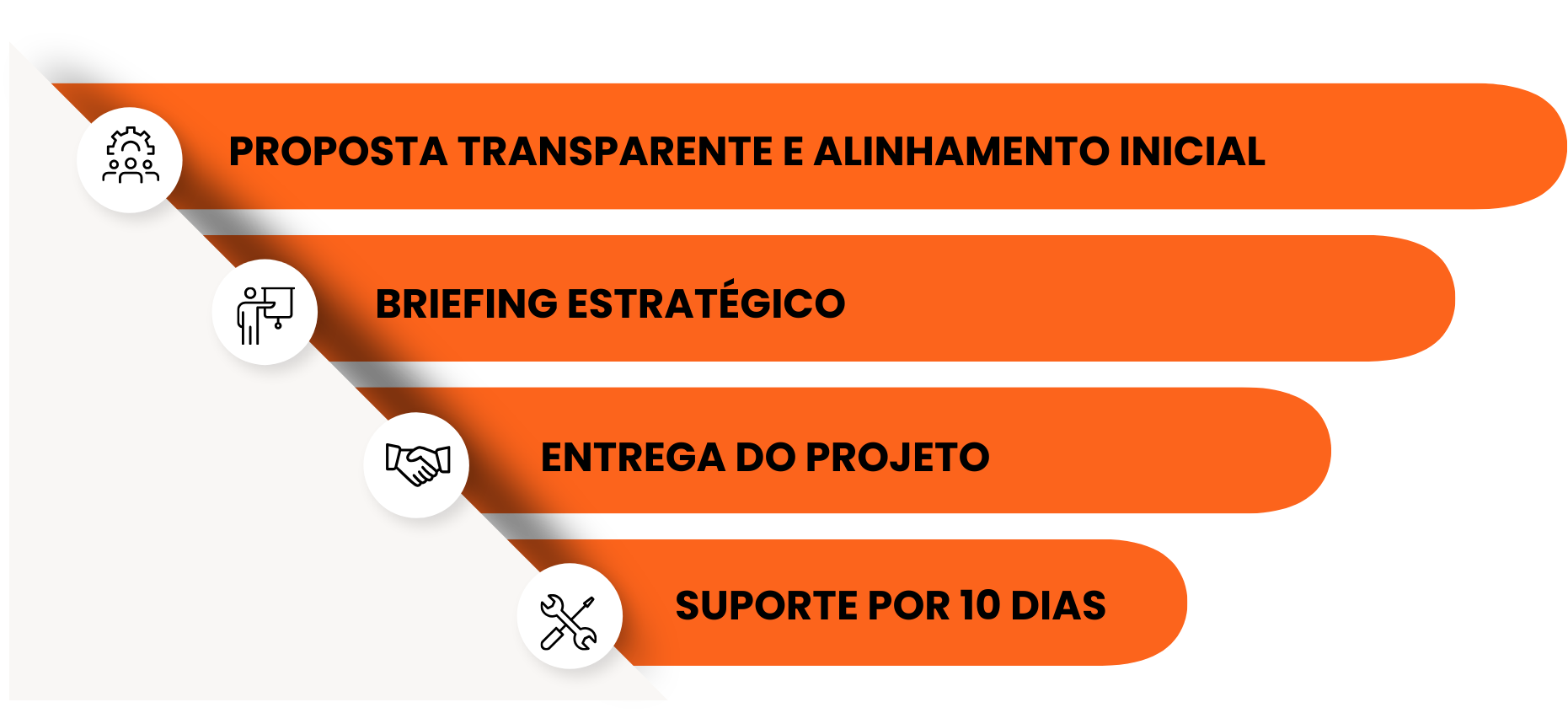 PROPOSTA TRANSPARENTE E ALINHAMENTO INICIAL

BRIEFING ESTRATÉGICO

ENTREGA DO PROJETO

SUPORTE POR 10 DIAS